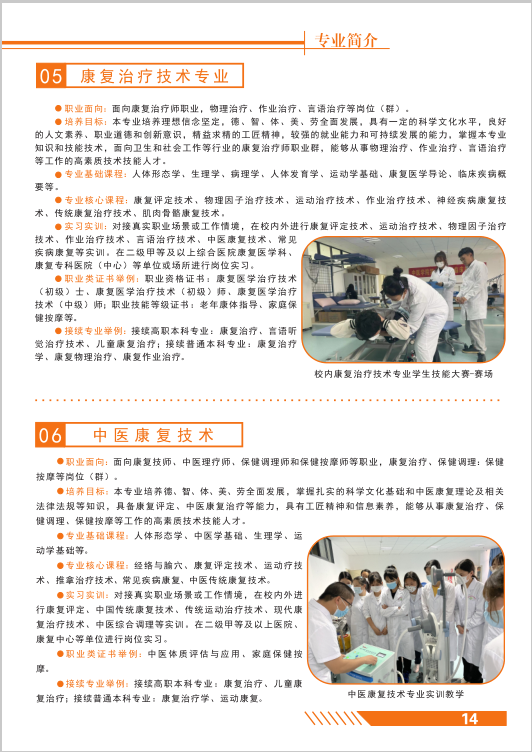 专业简介

05 康复治疗技术专业

●职业面向：面向康复治疗师职业，物理治疗、作业治疗、言语治疗等岗位（群）。

●培养目标：本专业培养理想信念坚定，德、智、体、美、劳全面发展，具有一定的科学文化水平，良好的人文素养、职业道德和创新意识，精益求精的工匠精神，较强的就业能力和可持续发展的能力，掌握本专业知识和技能技术，面向卫生和社会工作等行业的康复治疗师职业群，能够从事物理治疗、作业治疗、言语治疗等工作的高素质技术技能人才。

●专业基础课程：人体形态学、生理学、病理学、人体发育学、运动学基础、康复医学导论、临床疾病概要等。

●专业核心课程：康复评定技术、物理因子治疗技术、运动治疗技术、作业治疗技术、神经疾病康复技术、传统康复治疗技术、肌肉骨骼康复技术。

●实习实训：对接真实职业场景或工作情境，在校内外进行康复评定技术、运动治疗技术、物理因子治疗技术、作业治疗技术、言语治疗技术、中医康复技术、常见疾病康复等实训。在二级甲等及以上综合医院康复医学科、康复专科医院（中心）等单位或场所进行岗位实习。

●职业类证书举例：职业资格证书：康复医学治疗技术（初级）士、康复医学治疗技术（初级）师、康复医学治疗技术（中级）师；职业技能等级证书：老年康体指导、家庭保健按摩等。

●接续专业举例：接续高职本科专业：康复治疗、言语听觉治疗技术、儿童康复治疗；接续普通本科专业：康复治疗学、康复物理治疗、康复作业治疗。

校内康复治疗技术专业学生技能大赛-赛场

06 中医康复技术

●职业面向：面向康复技师、中医理疗师、保健调理师和保健按摩师等职业，康复治疗、保健调理：保健按摩等岗位（群）。

●培养目标：本专业培养德、智、体、美、劳全面发展，掌握扎实的科学文化基础和中医康复理论及相关法律法规等知识，具备康复评定、中医康复治疗等能力，具有工匠精神和信息素养，能够从事康复治疗、保健调理、保健按摩等工作的高素质技术技能人才。

●专业基础课程：人体形态学、中医学基础、生理学、运动学基础等。

●专业核心课程：经络与腧穴、康复评定技术、运动疗技术、推拿治疗技术、常见疾病康复、中医传统康复技术。

●实习实训：对接真实职业场景或工作情境，在校内外进行康复评定、中国传统康复技术、传统运动治疗技术、现代康复治疗技术、中医综合调理等实训。在二级甲等及以上医院、康复中心等单位进行岗位实习。

●职业类证书举例：中医体质评估与应用、家庭保健按摩。

●接续专业举例：接续高职本科专业：康复治疗、儿童康复治疗；接续普通本科专业：康复治疗学、运动康复。

中医康复技术专业实训教学

14